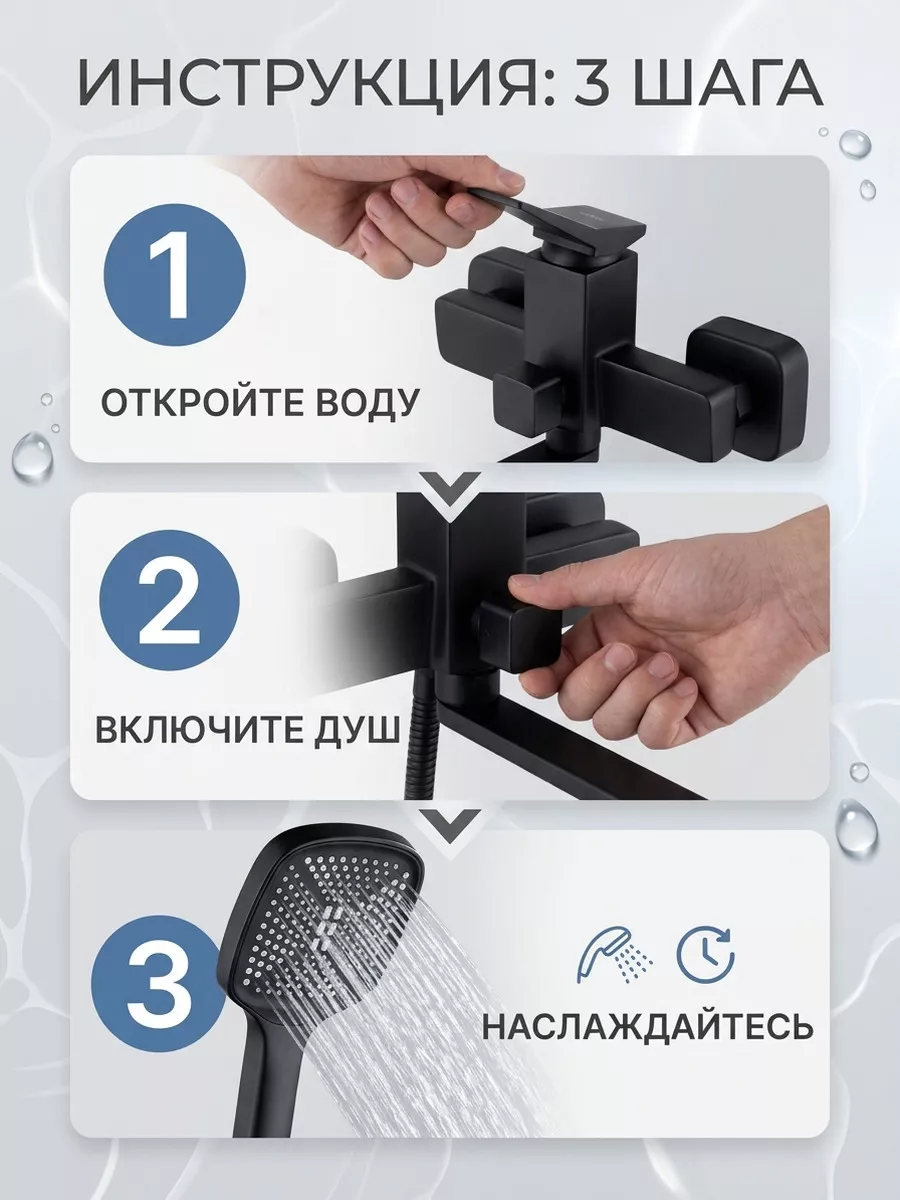 ИНСТРУКЦИЯ: 3 ШАГА

1

ОТКРОЙТЕ ВОДУ

2

ВКЛЮЧИТЕ ДУШ

3

НАСЛАЖДАЙТЕСЬ